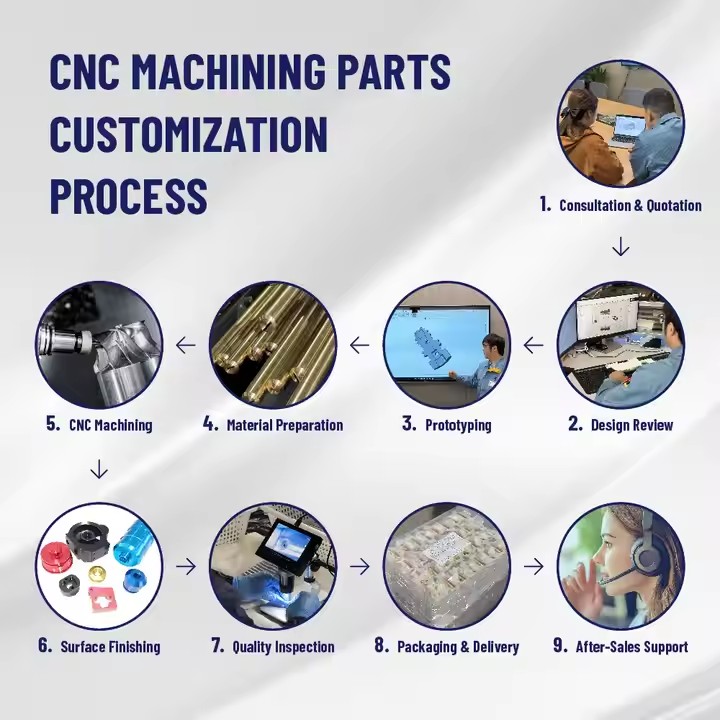 CNC MACHINING PARTS CUSTOMIZATION PROCESS

1. Consultation & Quotation

2. Design Review

3. Prototyping

4. Material Preparation

5. CNC Machining

6. Surface Finishing

7. Quality Inspection

8. Packaging & Delivery

9. After-Sales Support